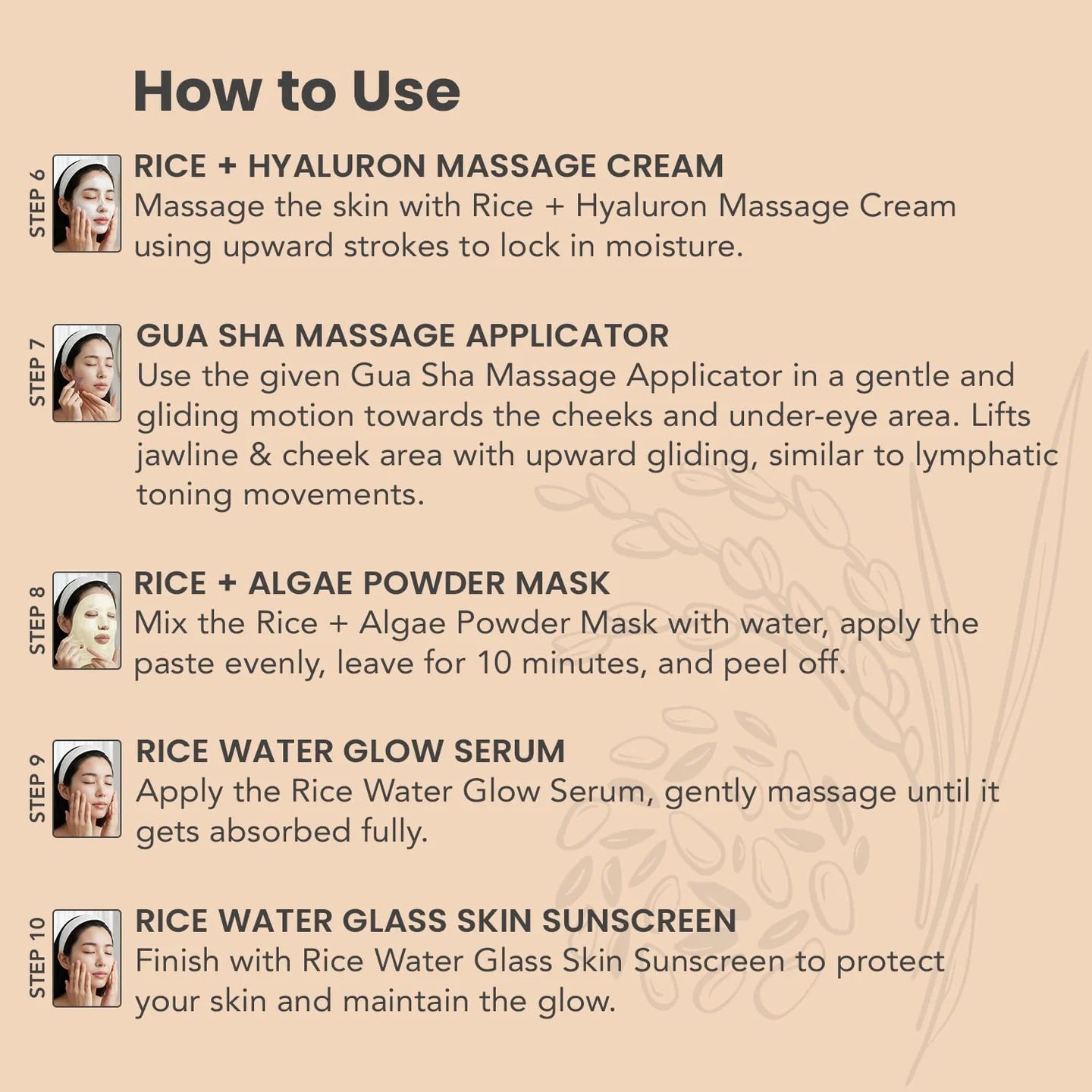 How to Use

STEP 6
RICE + HYALURON MASSAGE CREAM
Massage the skin with Rice + Hyaluron Massage Cream using upward strokes to lock in moisture.

STEP 7
GUA SHA MASSAGE APPLICATOR
Use the given Gua Sha Massage Applicator in a gentle and gliding motion towards the cheeks and under-eye area. Lifts jawline & cheek area with upward gliding, similar to lymphatic toning movements.

STEP 8
RICE + ALGAE POWDER MASK
Mix the Rice + Algae Powder Mask with water, apply the paste evenly, leave for 10 minutes, and peel off.

STEP 9
RICE WATER GLOW SERUM
Apply the Rice Water Glow Serum, gently massage until it gets absorbed fully.

STEP 10
RICE WATER GLASS SKIN SUNSCREEN
Finish with Rice Water Glass Skin Sunscreen to protect your skin and maintain the glow.