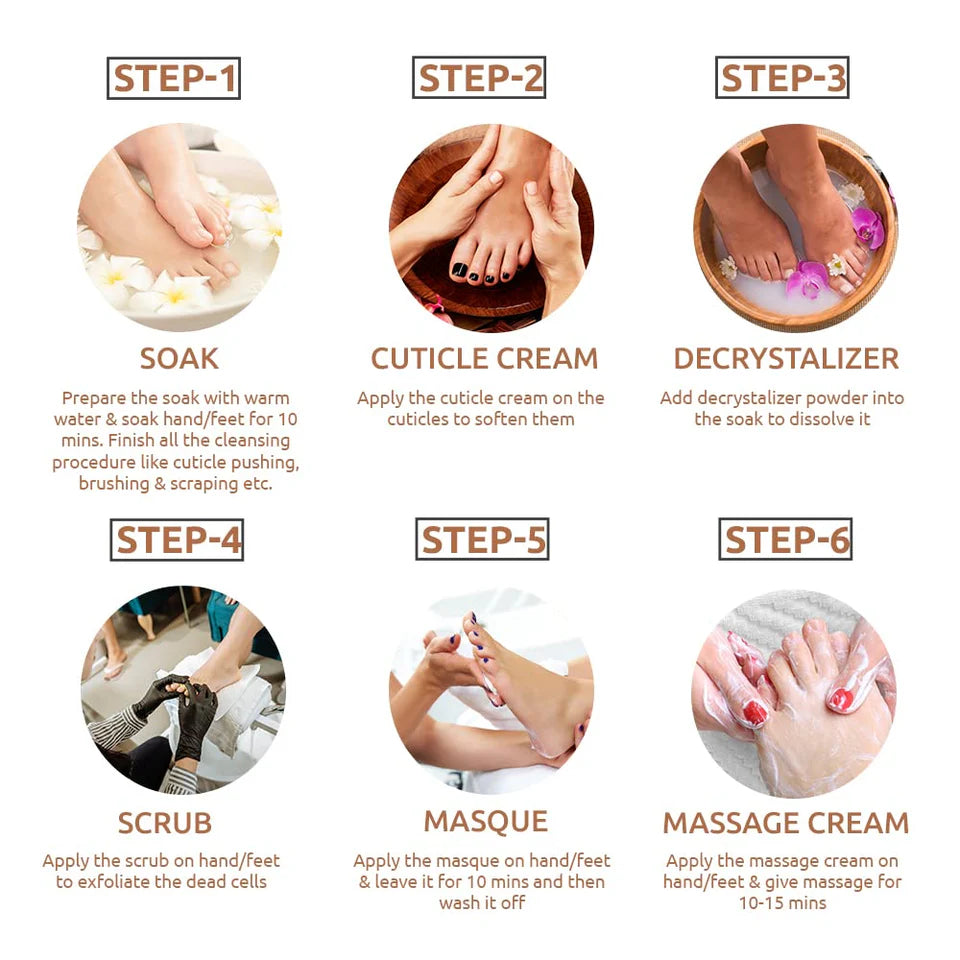 STEP-1

SOAK

Prepare the soak with warm water & soak hand/feet for 10 mins. Finish all the cleansing procedure like cuticle pushing, brushing & scraping etc.

STEP-2

CUTICLE CREAM

Apply the cuticle cream on the cuticles to soften them

STEP-3

DECRYSTALIZER

Add decrystalizer powder into the soak to dissolve it

STEP-4

SCRUB

Apply the scrub on hand/feet to exfoliate the dead cells

STEP-5

MASQUE

Apply the masque on hand/feet & leave it for 10 mins and then wash it off

STEP-6

MASSAGE CREAM

Apply the massage cream on hand/feet & give massage for 10-15 mins